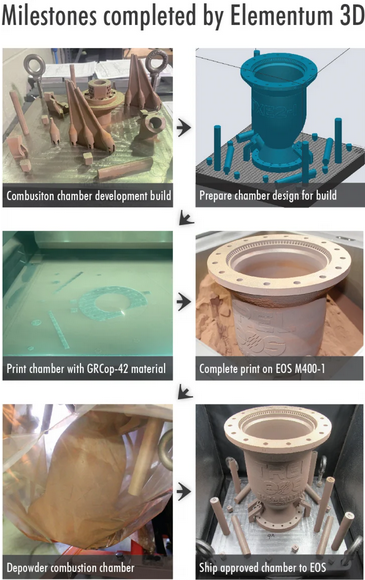 Milestones completed by Elementum 3D

Combusiton chamber development build

Prepare chamber design for build

Print chamber with GRCop-42 material

Complete print on EOS M400-1

Depowder combustion chamber

Ship approved chamber to EOS